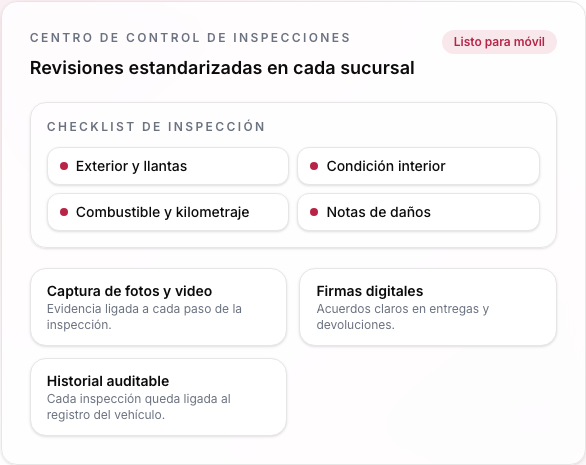 CENTRO DE CONTROL DE INSPECCIONES

Listo para móvil

Revisiones estandarizadas en cada sucursal

CHECKLIST DE INSPECCIÓN

Exterior y llantas

Condición interior

Combustible y kilometraje

Notas de daños

Captura de fotos y video
Evidencia ligada a cada paso de la inspección.

Firmas digitales
Acuerdos claros en entregas y devoluciones.

Historial auditable
Cada inspección queda ligada al registro del vehículo.